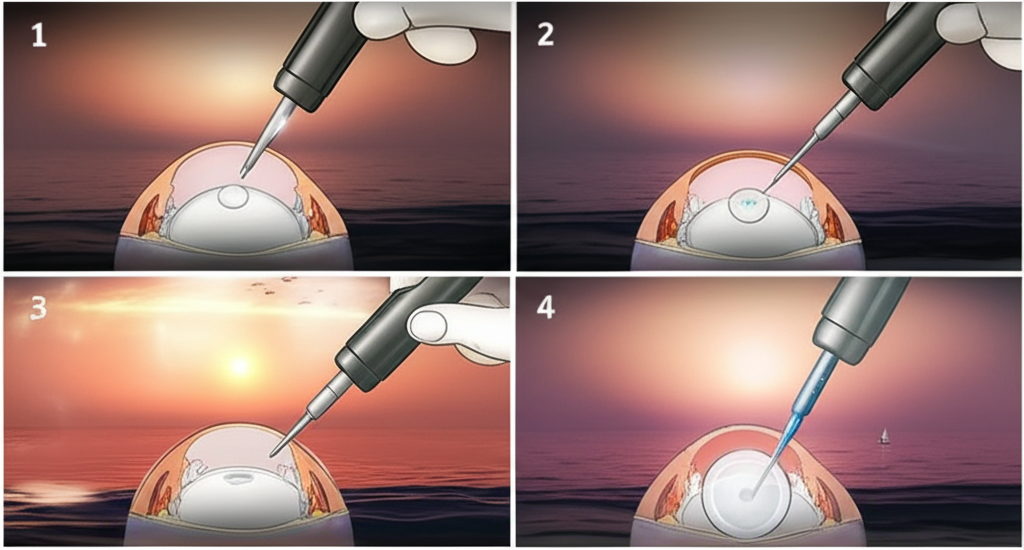 1

2

3

4